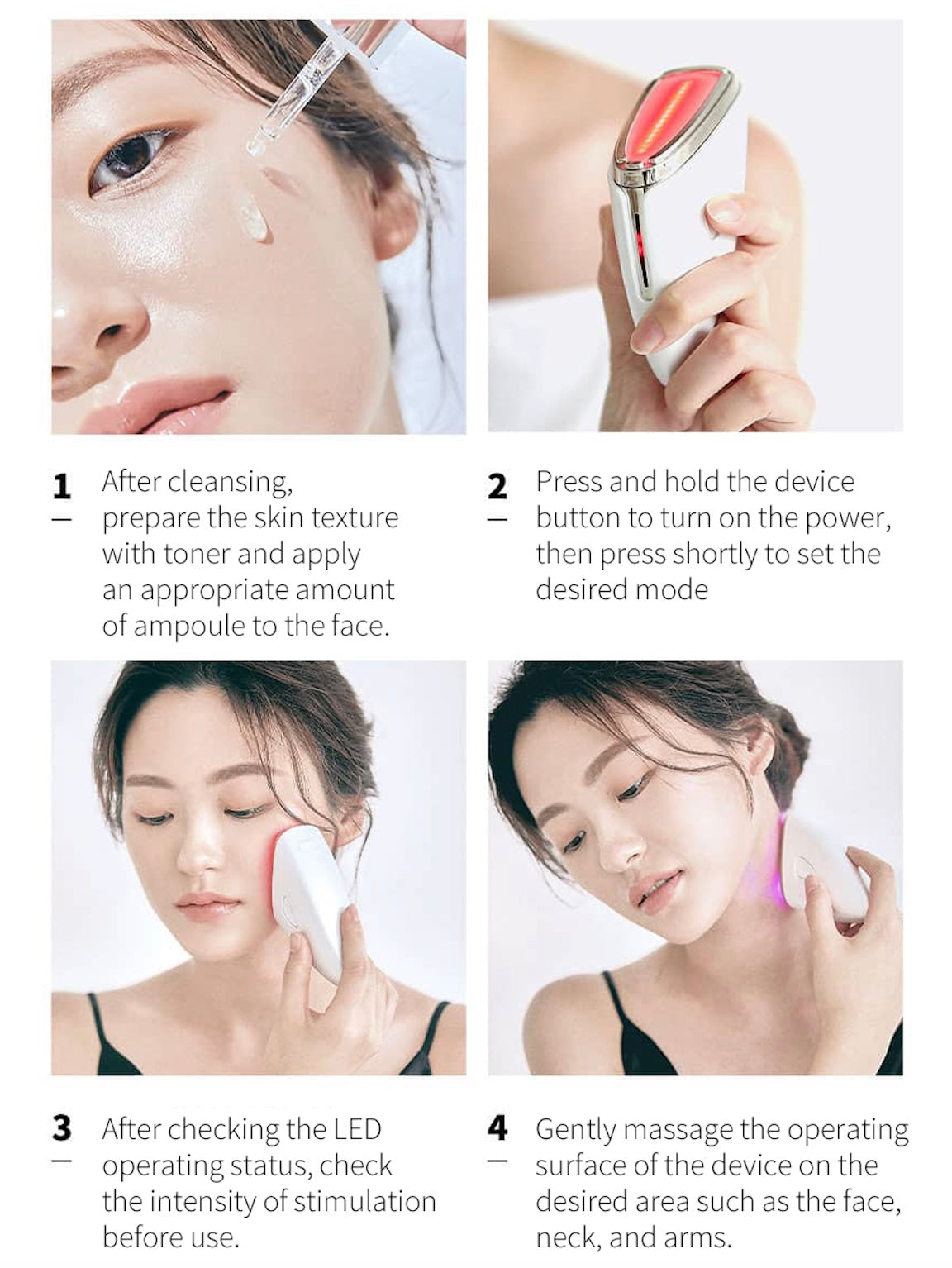 1 After cleansing, prepare the skin texture with toner and apply an appropriate amount of ampoule to the face.

2 Press and hold the device button to turn on the power, then press shortly to set the desired mode

3 After checking the LED operating status, check the intensity of stimulation before use.

4 Gently massage the operating surface of the device on the desired area such as the face, neck, and arms.